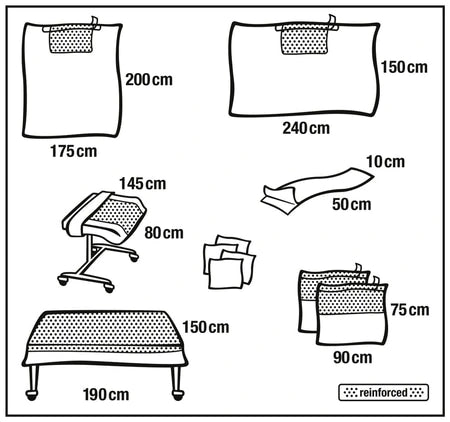 200 cm

175 cm

150 cm

240 cm

145 cm

80 cm

10 cm

50 cm

150 cm

190 cm

75 cm

90 cm

reinforced